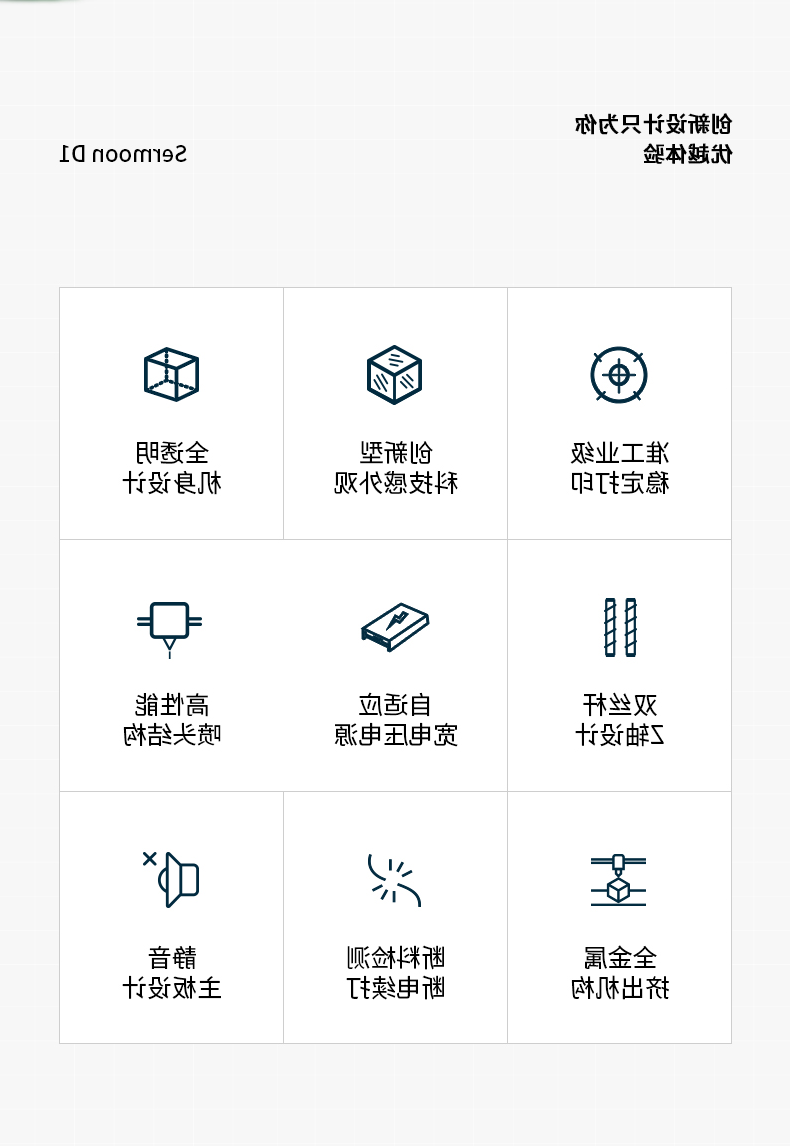 创新设计只为你
优越体验

Sermoon D1

准工业级
稳定打印

创新型
科技感外观

全透明
机身设计

双丝杆
Z轴设计

自适应
宽电压电源

高性能
喷头结构

全金属
挤出机构

断料检测
断电续打

静音
主板设计