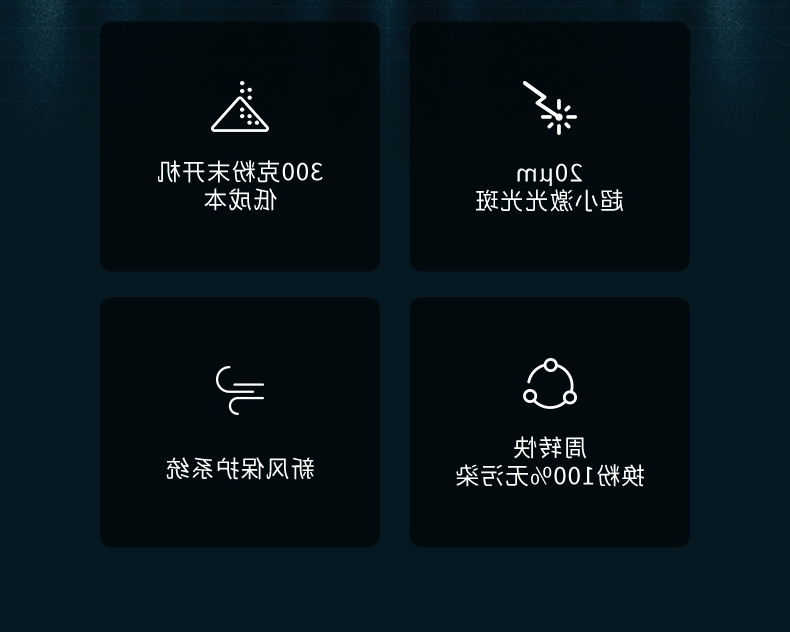 300克粉末开机
低成本

20μm
超小激光光斑

新风保护系统

周转快
换粉100%无污染